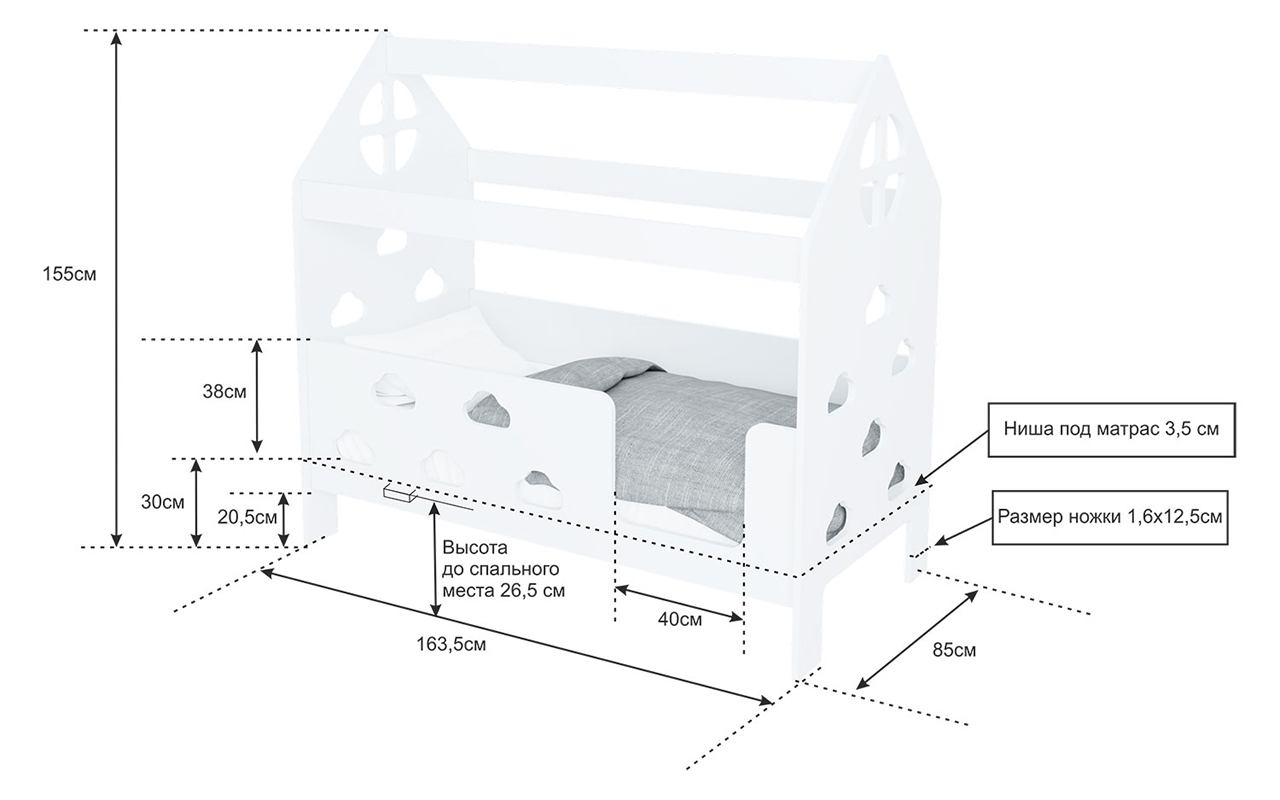 155см

38см

30см

20,5см

Высота до спального места 26,5 см

40см

163,5см

85см

Ниша под матрас 3,5 см

Размер ножки 1,6х12,5см